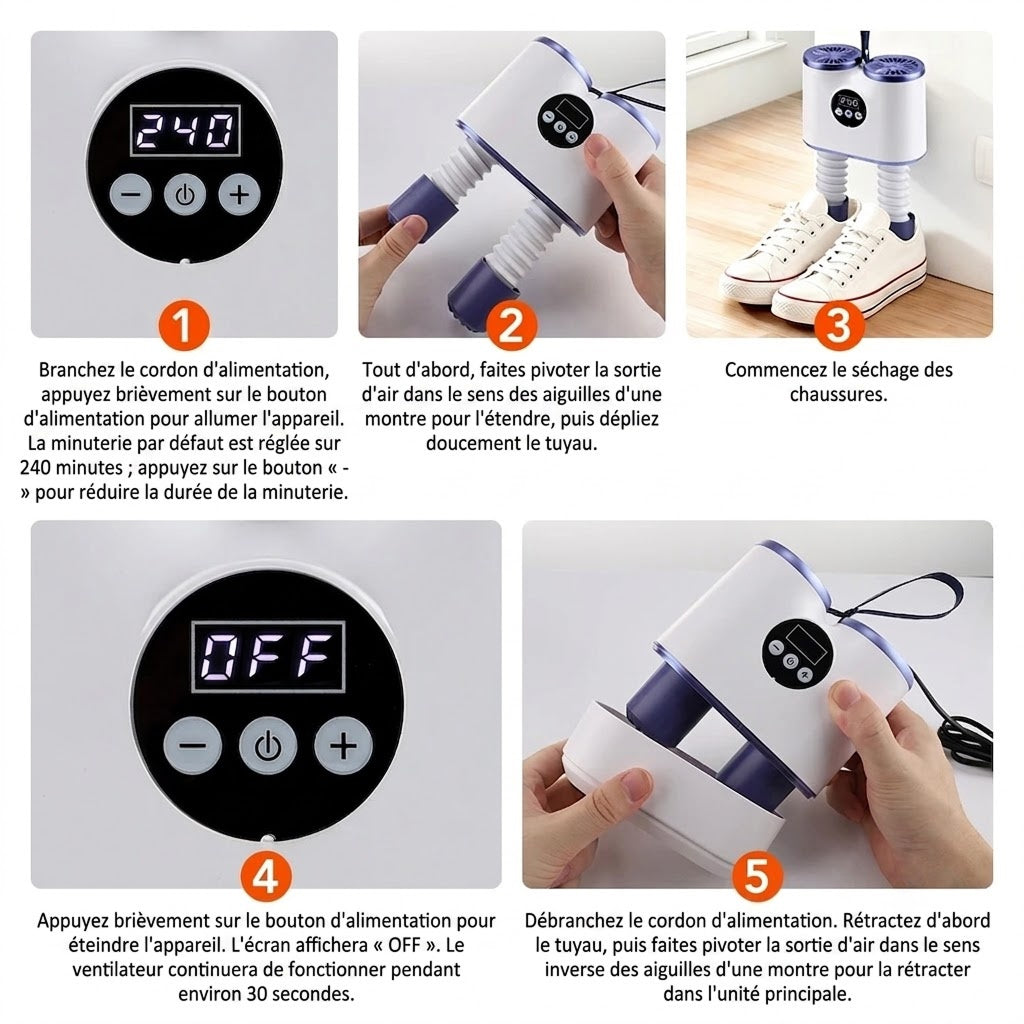 240

−

+

1

Branchez le cordon d'alimentation, appuyez brièvement sur le bouton d'alimentation pour allumer l'appareil. La minuterie par défaut est réglée sur 240 minutes ; appuyez sur le bouton « - » pour réduire la durée de la minuterie.

2

Tout d'abord, faites pivoter la sortie d'air dans le sens des aiguilles d'une montre pour l'étendre, puis dépliez doucement le tuyau.

3

Commencez le séchage des chaussures.

OFF

−

+

4

Appuyez brièvement sur le bouton d'alimentation pour éteindre l'appareil. L'écran affichera « OFF ». Le ventilateur continuera de fonctionner pendant environ 30 secondes.

5

Débranchez le cordon d'alimentation. Rétractez d'abord le tuyau, puis faites pivoter la sortie d'air dans le sens inverse des aiguilles d'une montre pour la rétracter dans l'unité principale.