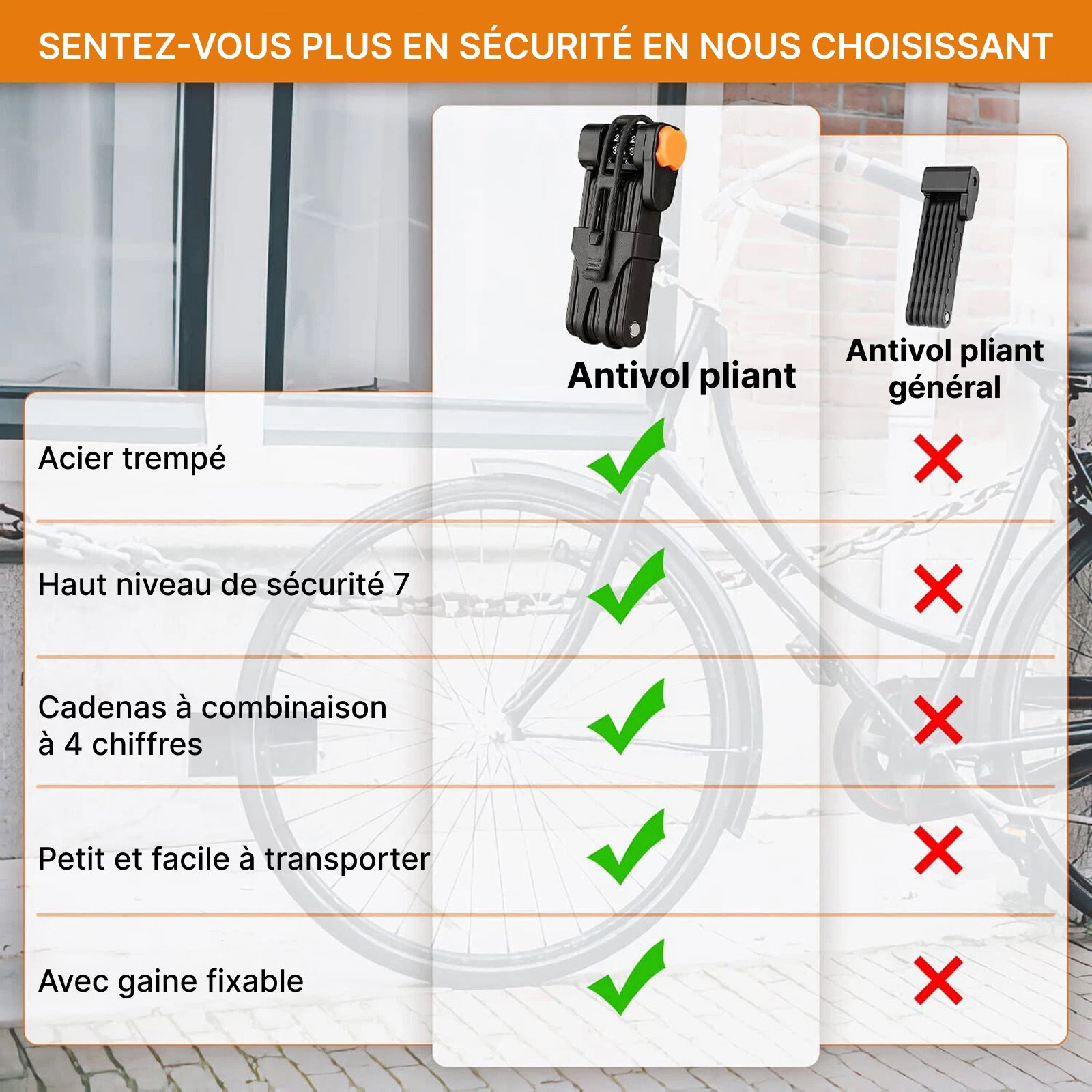 SENTEZ-VOUS PLUS EN SÉCURITÉ EN NOUS CHOISISSANT

| | Antivol pliant | Antivol pliant général |
|---|---|---|
| Acier trempé | ✓ | ✗ |
| Haut niveau de sécurité 7 | ✓ | ✗ |
| Cadenas à combinaison à 4 chiffres | ✓ | ✗ |
| Petit et facile à transporter | ✓ | ✗ |
| Avec gaine fixable | ✓ | ✗ |